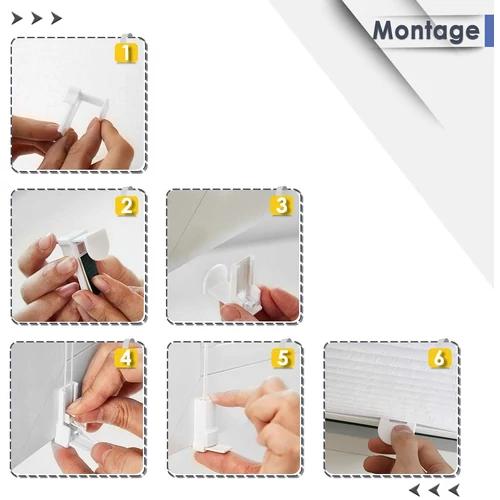 Montage

1

2

3

4

5

6