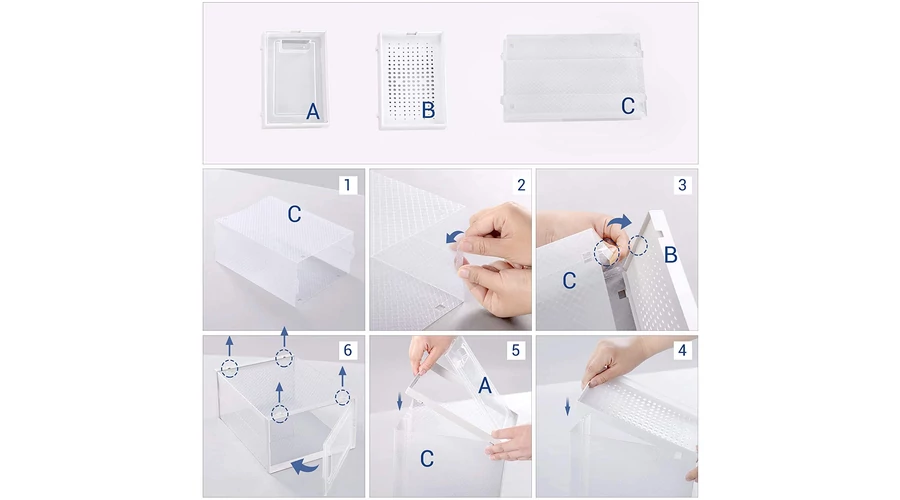 A
B
C

1
C

2

3
C
B

6

5
A
C

4