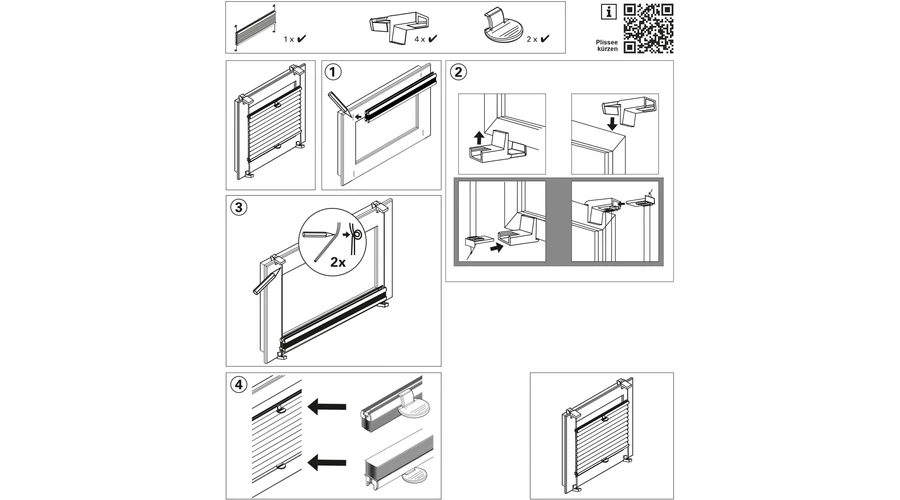 1 x ✔
4 x ✔
2 x ✔
i
Plissee kürzen
1
2
3
2x
4