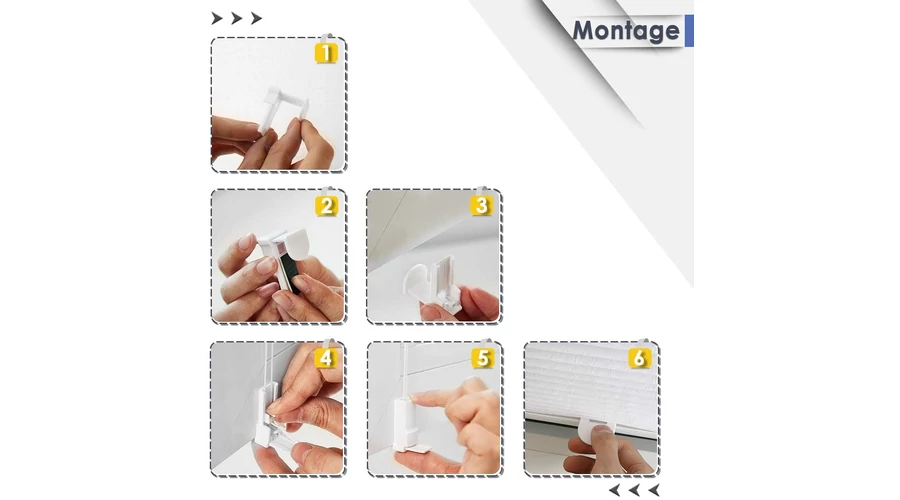 Montage

1

2

3

4

5

6